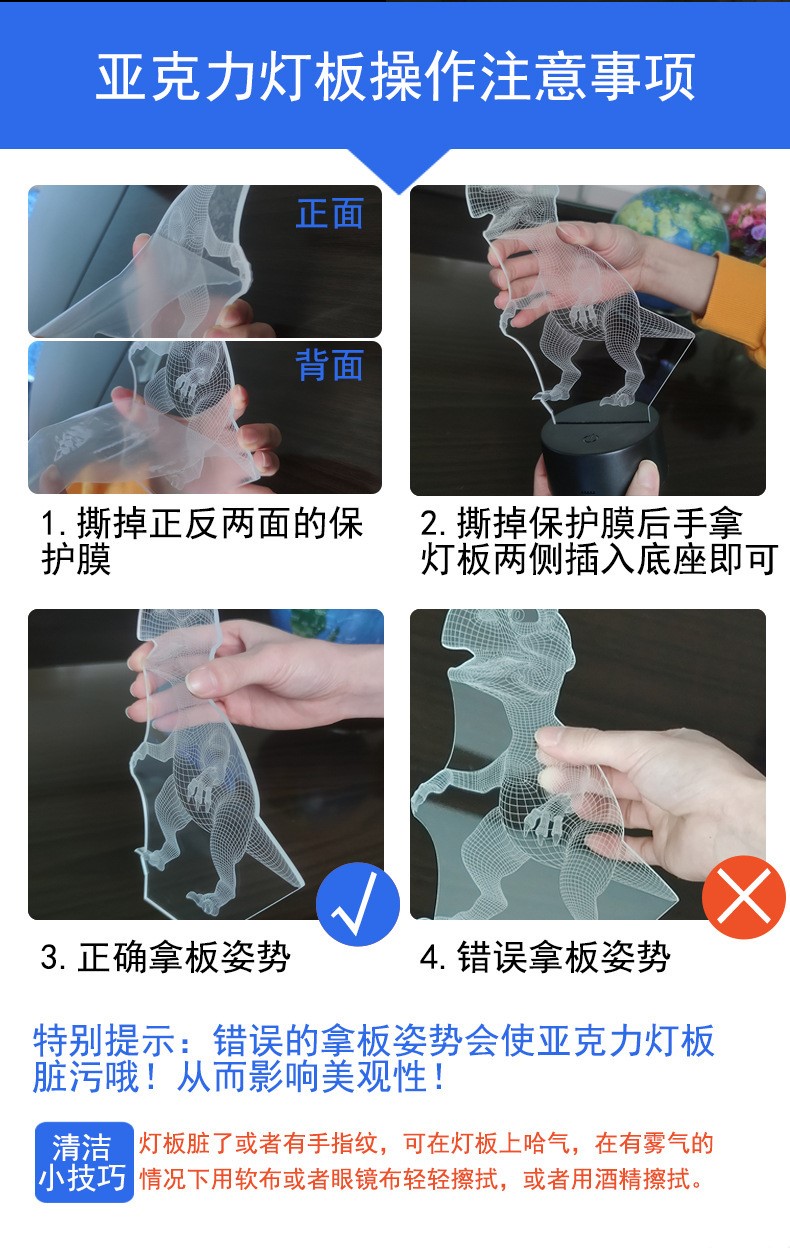 亚克力灯板操作注意事项

正面

背面

1. 撕掉正反两面的保护膜

2. 撕掉保护膜后手拿灯板两侧插入底座即可

3. 正确拿板姿势

4. 错误拿板姿势

特别提示：错误的拿板姿势会使亚克力灯板脏污哦！从而影响美观性！

清洁小技巧

灯板脏了或者有手指纹，可在灯板上哈气，在有雾气的情况下用软布或者眼镜布轻轻擦拭，或者用酒精擦拭。